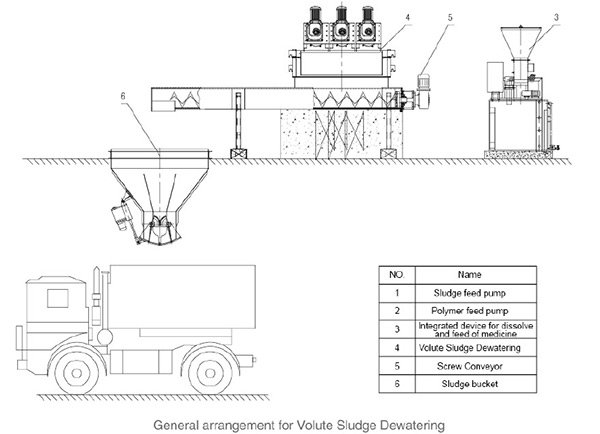 4

5

3

6

| NO. | Name |
|---|---|
| 1 | Sludge feed pump |
| 2 | Polymer feed pump |
| 3 | Integrated device for dissolve and feed of medicine |
| 4 | Volute Sludge Dewatering |
| 5 | Screw Conveyor |
| 6 | Sludge bucket |

General arrangement for Volute Sludge Dewatering